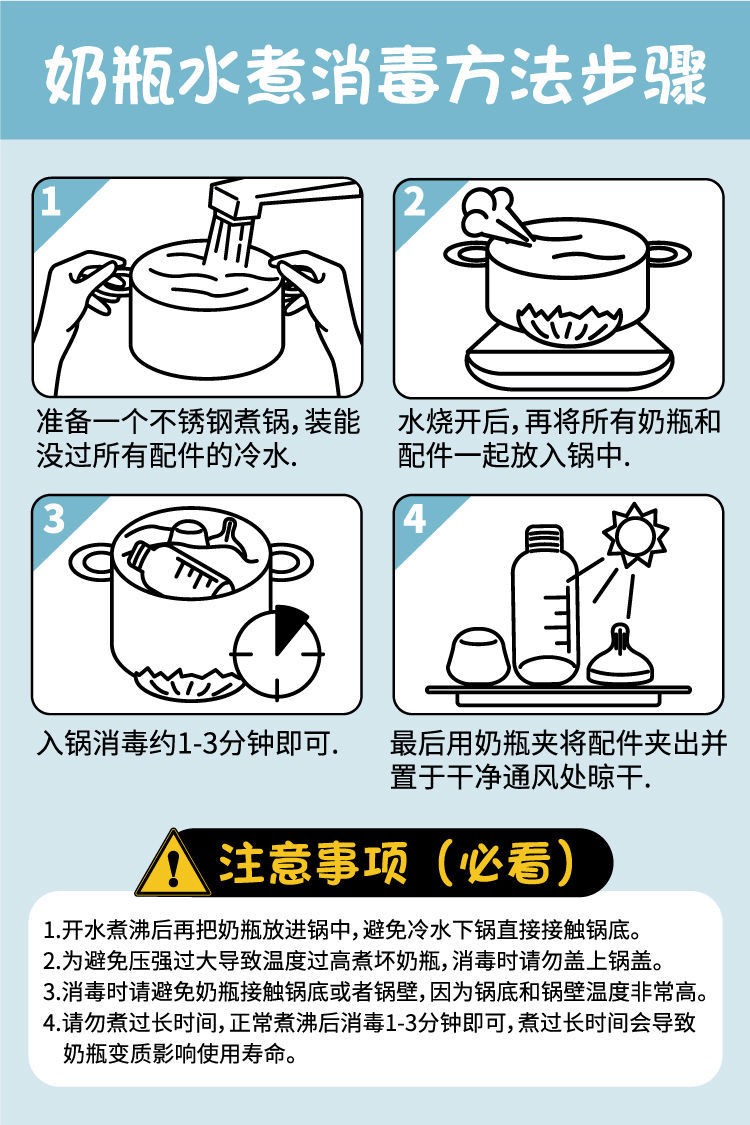 奶瓶水煮消毒方法步骤

1

准备一个不锈钢煮锅，装能没过所有配件的冷水.

2

水烧开后，再将所有奶瓶和配件一起放入锅中.

3

入锅消毒约1-3分钟即可.

4

最后用奶瓶夹将配件夹出并置于干净通风处晾干.

注意事项（必看）

1.开水煮沸后再把奶瓶放进锅中，避免冷水下锅直接接触锅底。
2.为避免压强过大导致温度过高煮坏奶瓶，消毒时请勿盖上锅盖。
3.消毒时请避免奶瓶接触锅底或者锅壁，因为锅底和锅壁温度非常高。
4.请勿煮过长时间，正常煮沸后消毒1-3分钟即可，煮过长时间会导致奶瓶变质影响使用寿命。