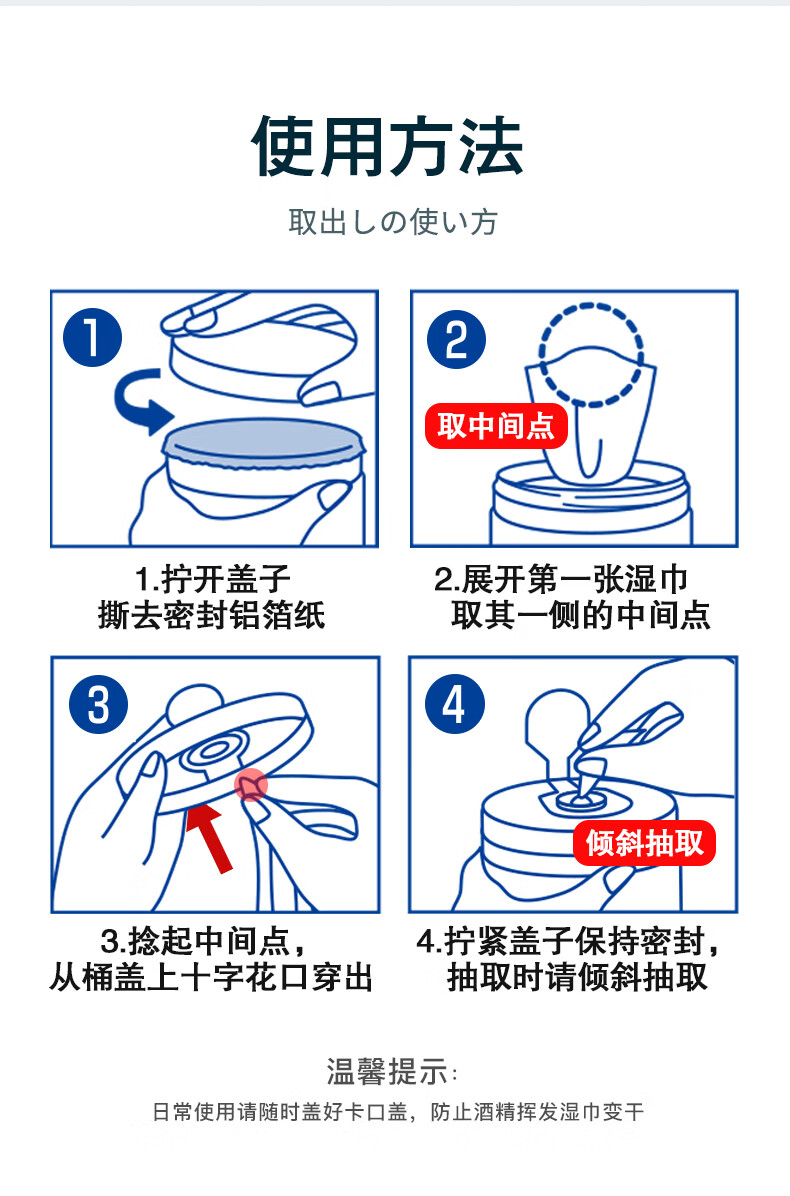 使用方法

取出しの使い方

1

1.拧开盖子
撕去密封铝箔纸

2

取中间点

2.展开第一张湿巾
取其一侧的中间点

3

3.捻起中间点，
从桶盖上十字花口穿出

4

倾斜抽取

4.拧紧盖子保持密封，
抽取时请倾斜抽取

温馨提示：

日常使用请随时盖好卡口盖，防止酒精挥发湿巾变干