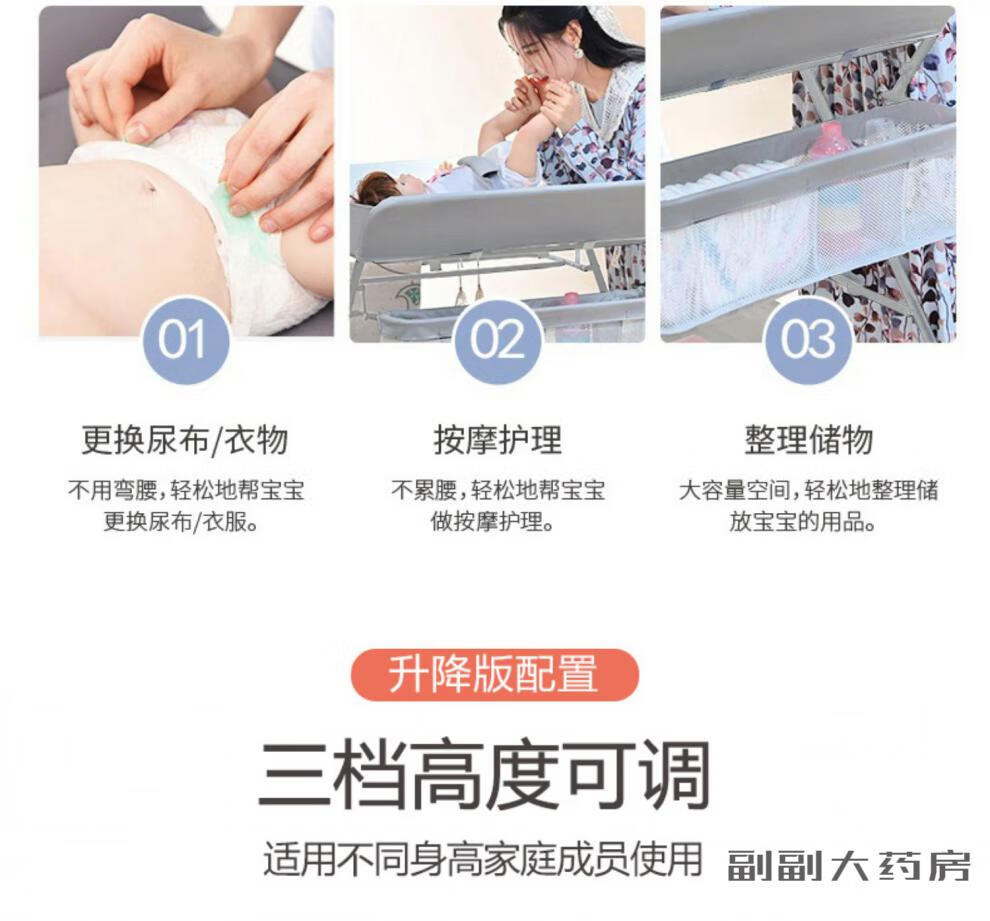 01

更换尿布/衣物

不用弯腰，轻松地帮宝宝更换尿布/衣服。

02

按摩护理

不累腰，轻松地帮宝宝做按摩护理。

03

整理储物

大容量空间，轻松地整理储放宝宝的用品。

升降版配置

三档高度可调

适用不同身高家庭成员使用

副副大药房