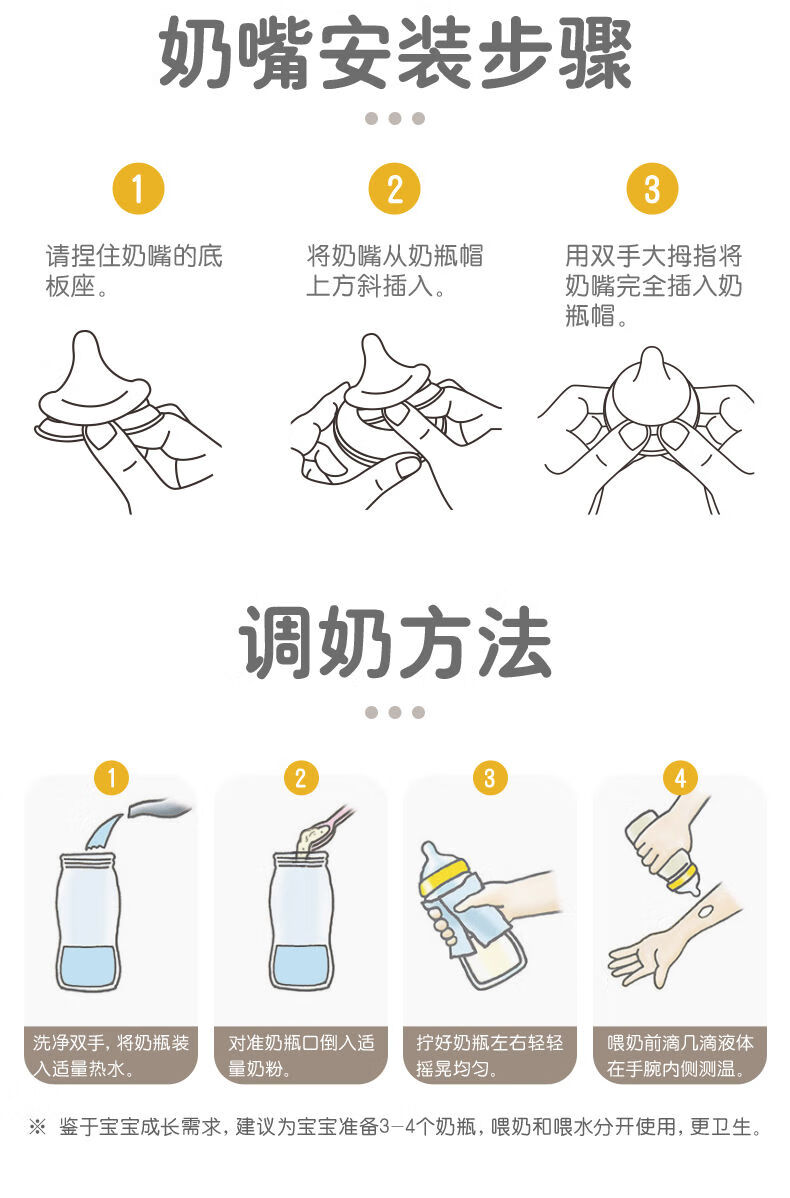 奶嘴安装步骤

1
请捏住奶嘴的底板座。

2
将奶嘴从奶瓶帽上方斜插入。

3
用双手大拇指将奶嘴完全插入奶瓶帽。

调奶方法

1
洗净双手，将奶瓶装入适量热水。

2
对准奶瓶口倒入适量奶粉。

3
拧好奶瓶左右轻轻摇晃均匀。

4
喂奶前滴几滴液体在手腕内侧测温。

※ 鉴于宝宝成长需求，建议为宝宝准备3-4个奶瓶，喂奶和喂水分开使用，更卫生。