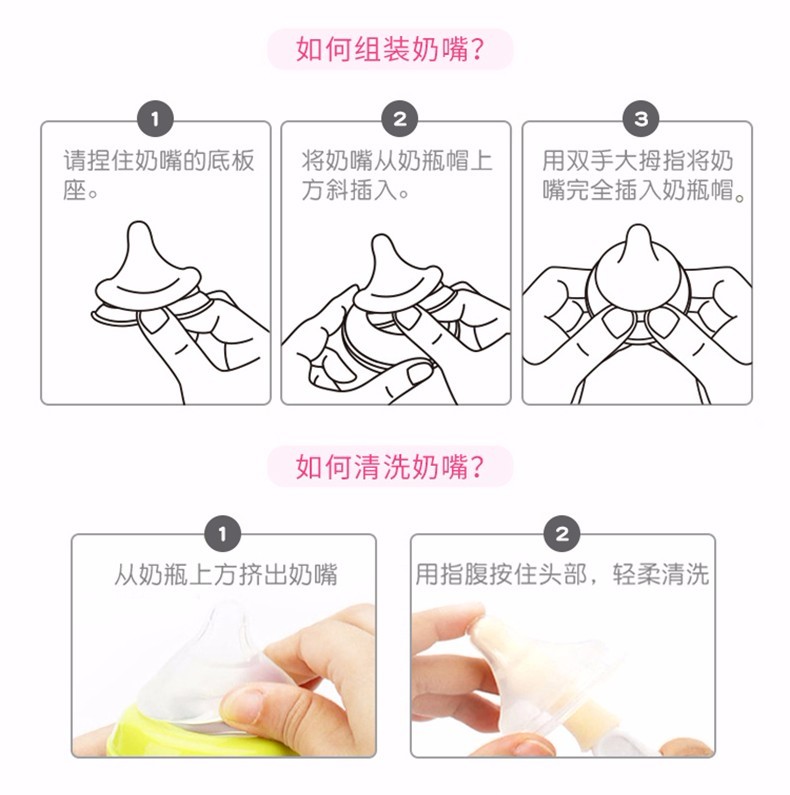 如何组装奶嘴?

1
请捏住奶嘴的底板座。

2
将奶嘴从奶瓶帽上方斜插入。

3
用双手大拇指将奶嘴完全插入奶瓶帽。

如何清洗奶嘴?

1
从奶瓶上方挤出奶嘴

2
用指腹按住头部，轻柔清洗