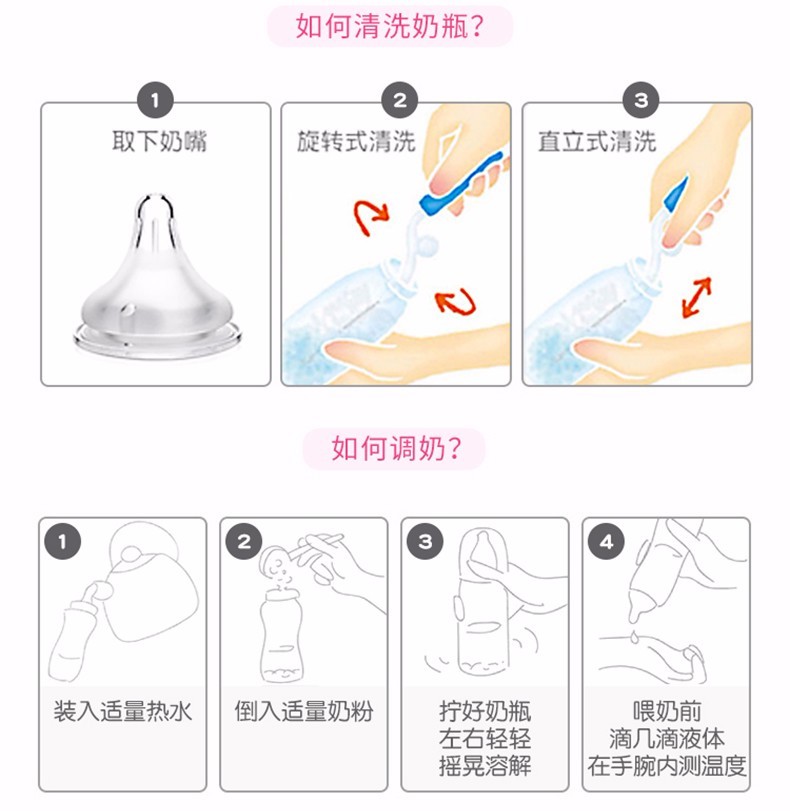 如何清洗奶瓶？

1
取下奶嘴

2
旋转式清洗

3
直立式清洗

如何调奶？

1
装入适量热水

2
倒入适量奶粉

3
拧好奶瓶
左右轻轻
摇晃溶解

4
喂奶前
滴几滴液体
在手腕内测温度