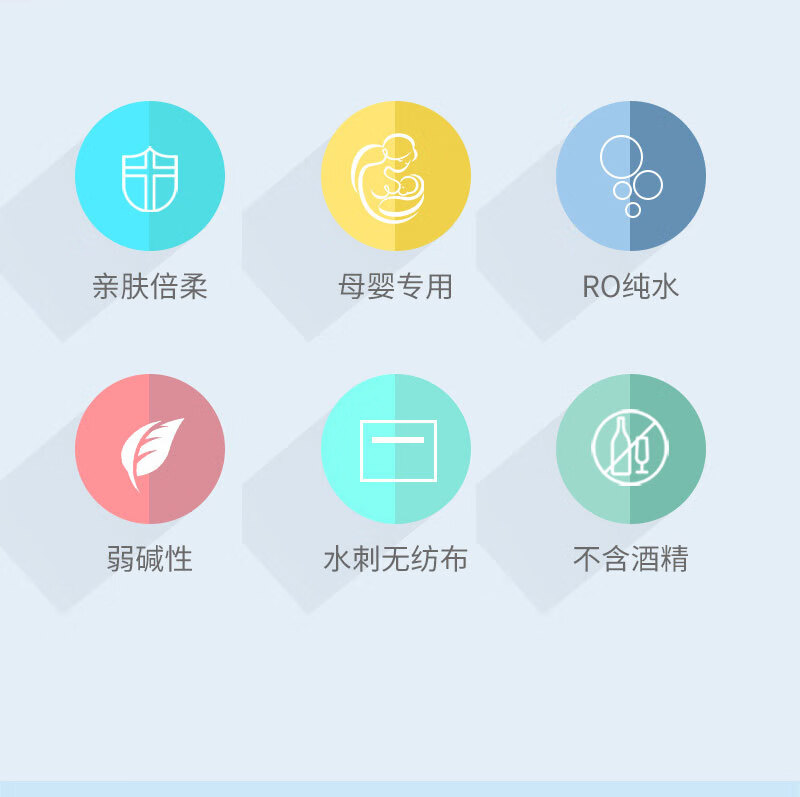 亲肤倍柔

母婴专用

RO纯水

弱碱性

水刺无纺布

不含酒精