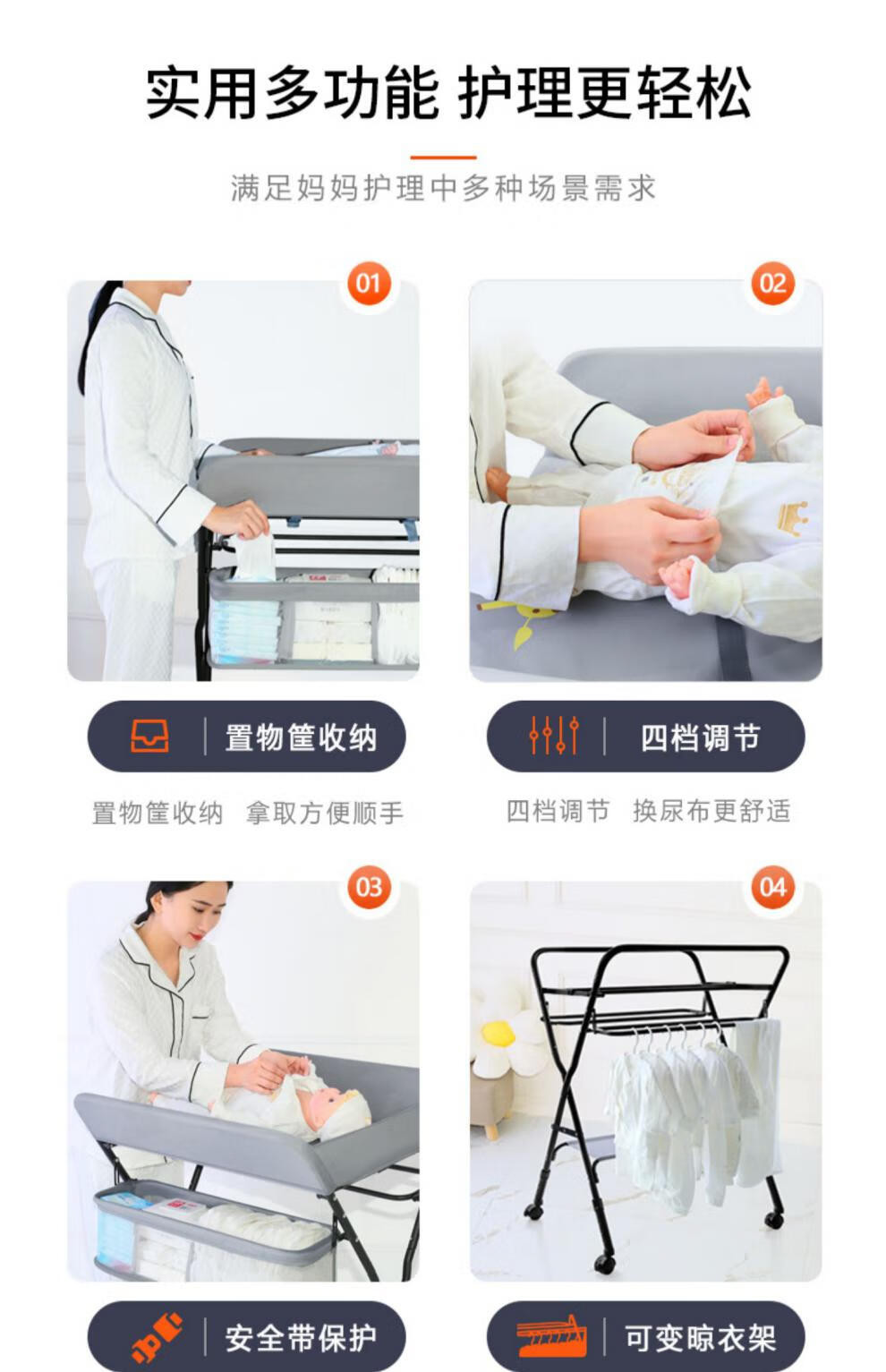 实用多功能 护理更轻松

满足妈妈护理中多种场景需求

01

置物筐收纳

置物筐收纳 拿取方便顺手

02

四档调节

四档调节 换尿布更舒适

03

安全带保护

04

可变晾衣架