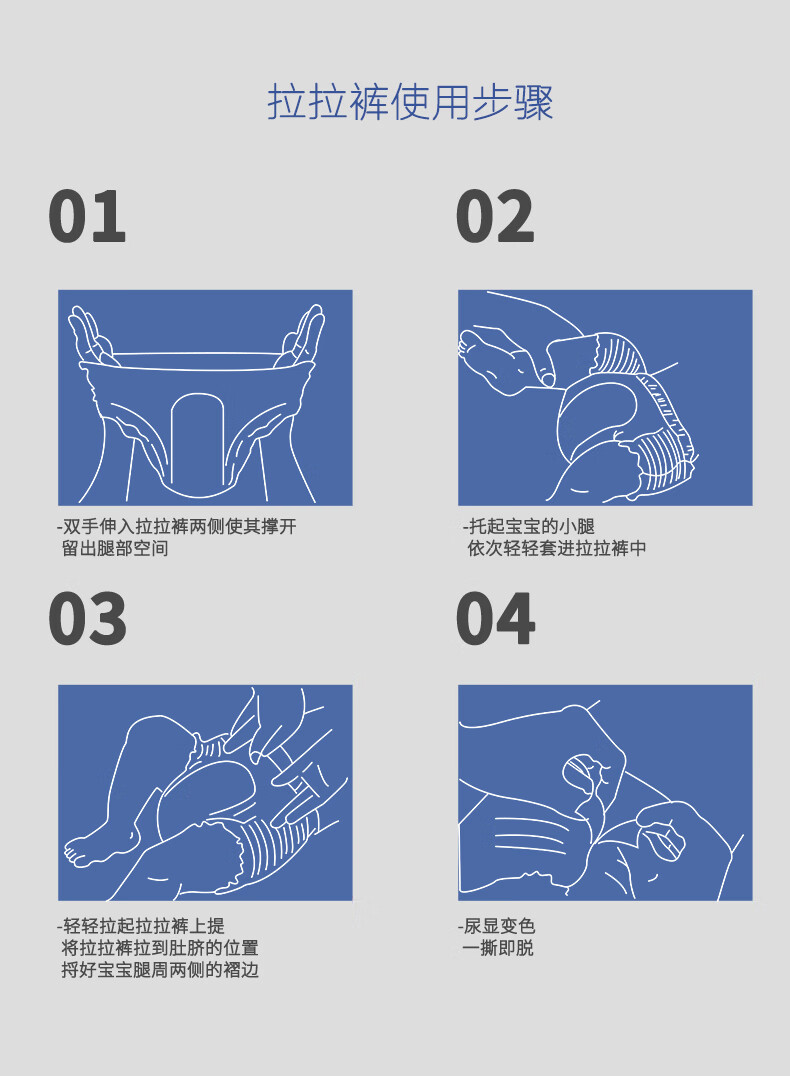 拉拉裤使用步骤

01

-双手伸入拉拉裤两侧使其撑开
留出腿部空间

02

-托起宝宝的小腿
依次轻轻套进拉拉裤中

03

-轻轻拉起拉拉裤上提
将拉拉裤拉到肚脐的位置
捋好宝宝腿周两侧的褶边

04

-尿显变色
一撕即脱