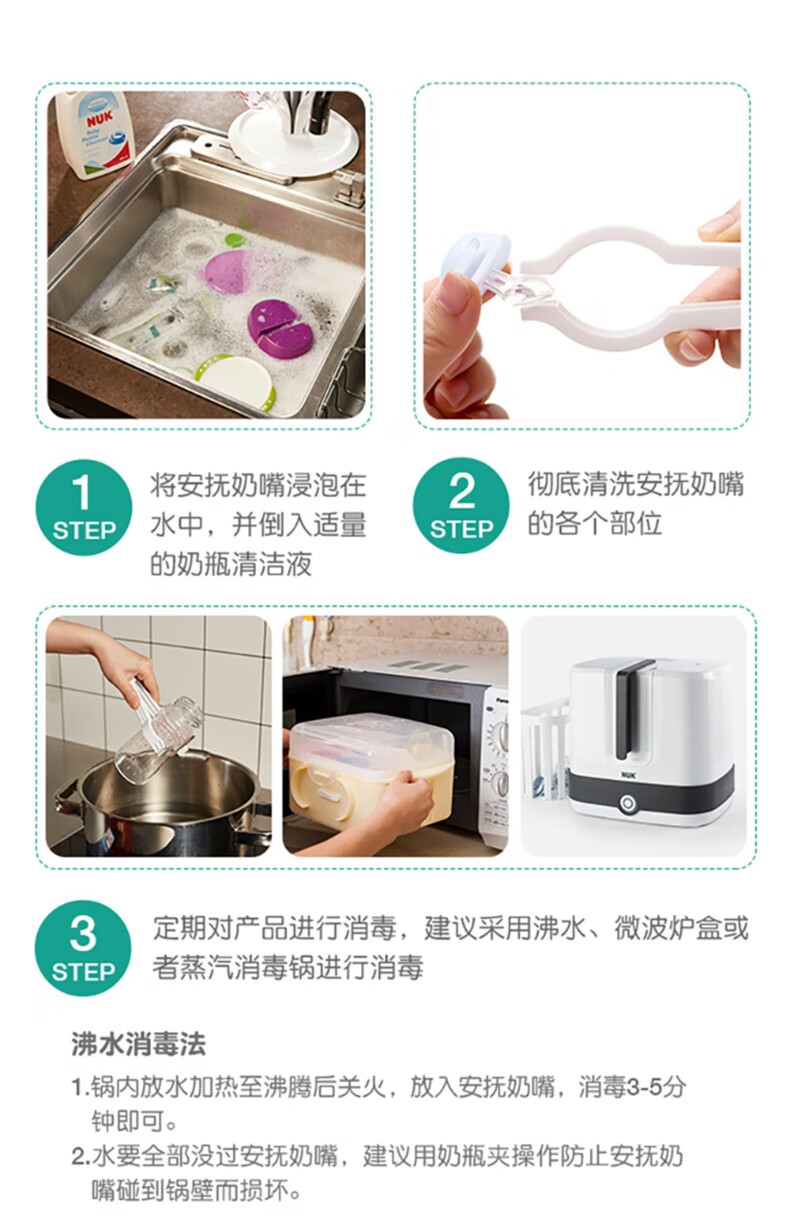 NUK

1
STEP
将安抚奶嘴浸泡在水中，并倒入适量的奶瓶清洁液

2
STEP
彻底清洗安抚奶嘴的各个部位

NUK

3
STEP
定期对产品进行消毒，建议采用沸水、微波炉盒或者蒸汽消毒锅进行消毒

沸水消毒法

1.锅内放水加热至沸腾后关火，放入安抚奶嘴，消毒3-5分钟即可。

2.水要全部没过安抚奶嘴，建议用奶瓶夹操作防止安抚奶嘴碰到锅壁而损坏。