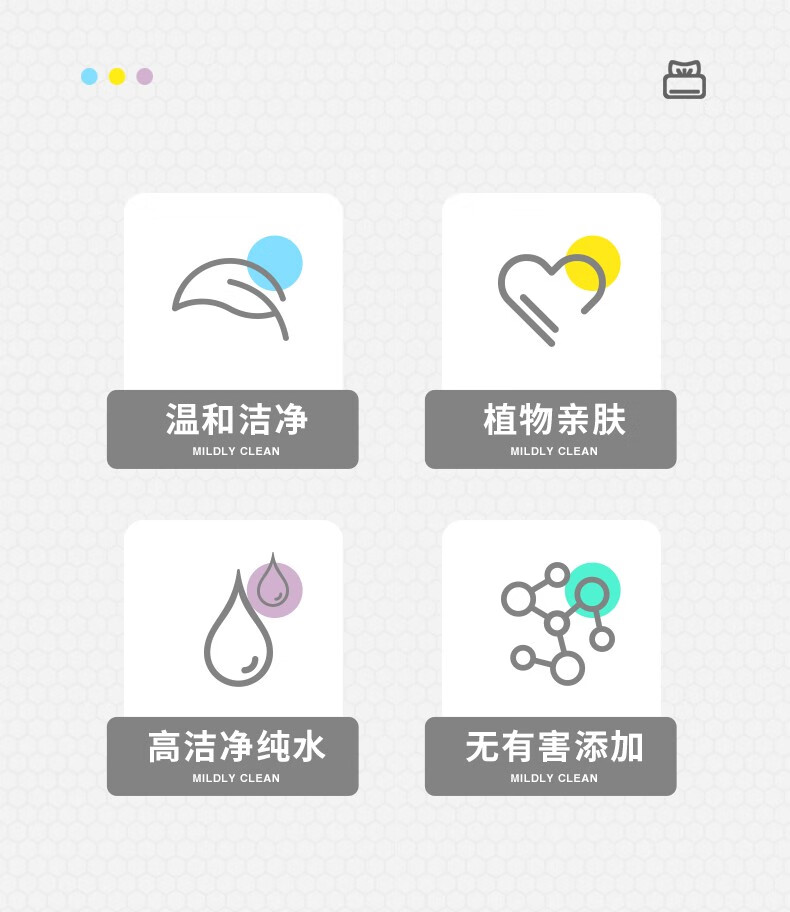 温和洁净
MILDLY CLEAN

植物亲肤
MILDLY CLEAN

高洁净纯水
MILDLY CLEAN

无有害添加
MILDLY CLEAN