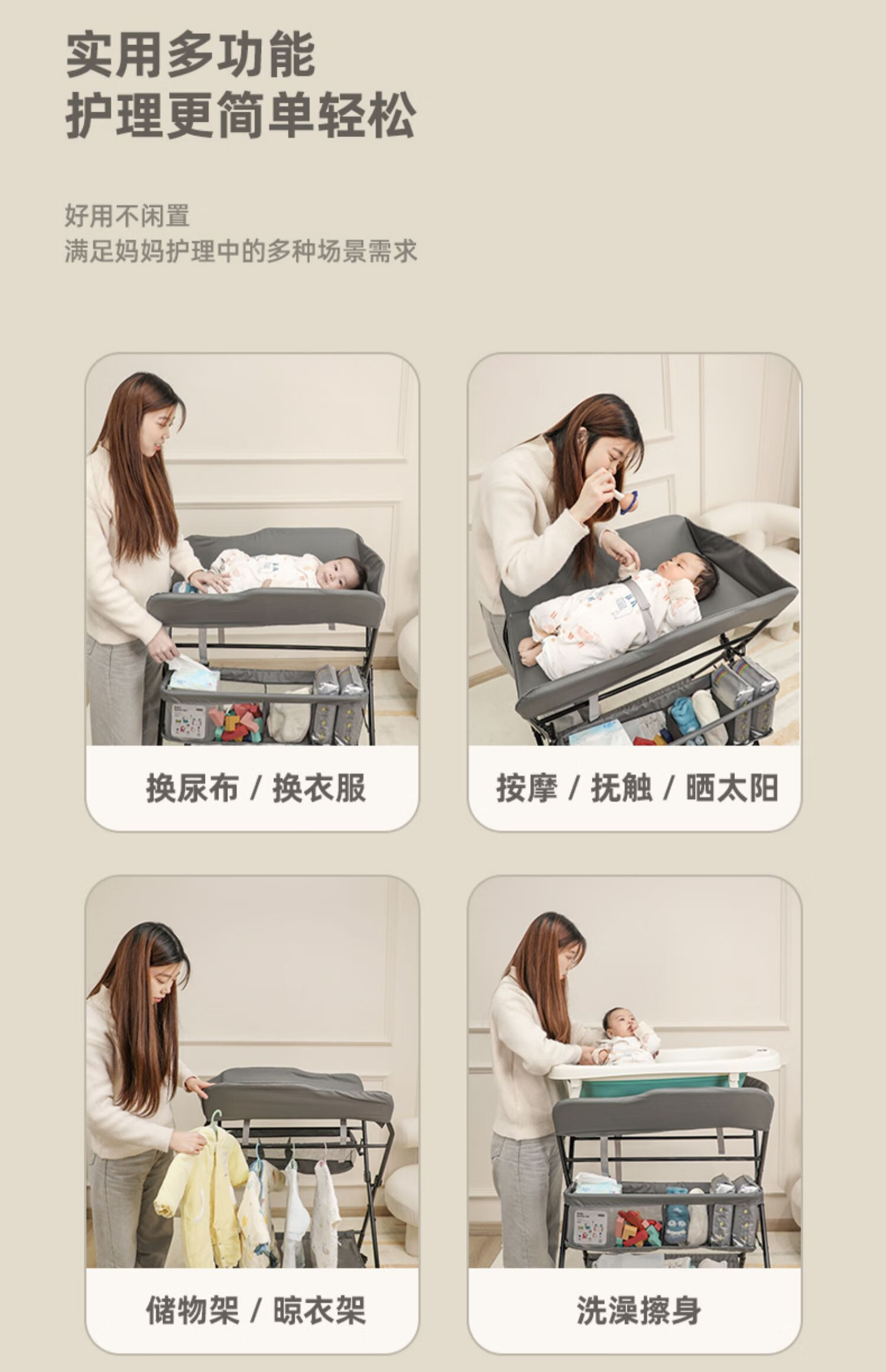 实用多功能
护理更简单轻松

好用不闲置
满足妈妈护理中的多种场景需求

换尿布 / 换衣服

按摩 / 抚触 / 晒太阳

储物架 / 晾衣架

洗澡擦身