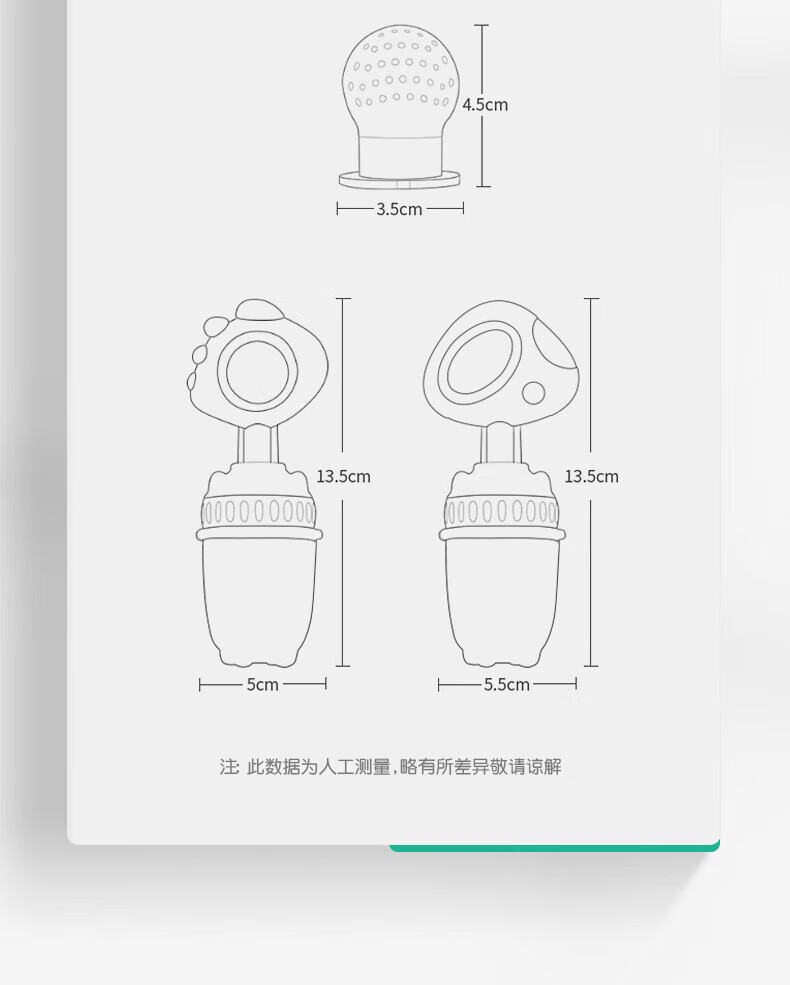 4.5cm

3.5cm

13.5cm

13.5cm

5cm

5.5cm

注: 此数据为人工测量,略有所差异敬请谅解