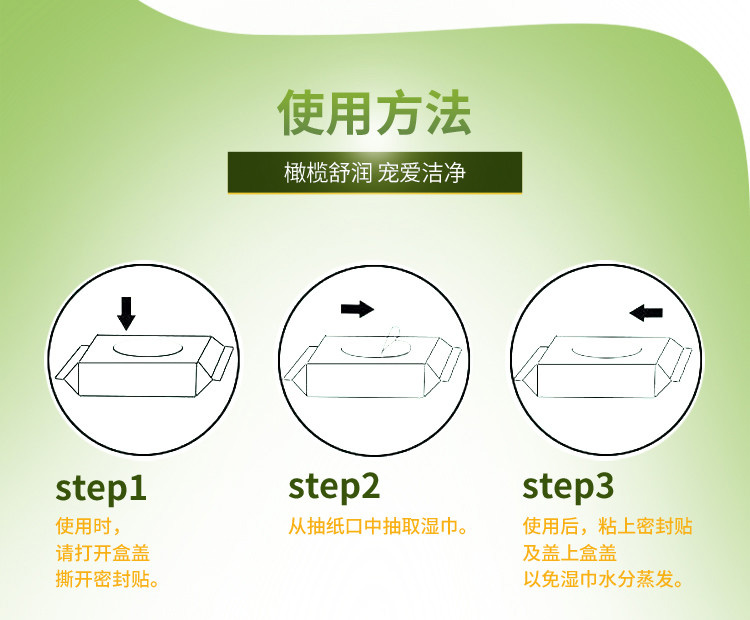 使用方法

橄榄舒润 宠爱洁净

step1
使用时，
请打开盒盖
撕开密封贴。

step2
从抽纸口中抽取湿巾。

step3
使用后，粘上密封贴
及盖上盒盖
以免湿巾水分蒸发。