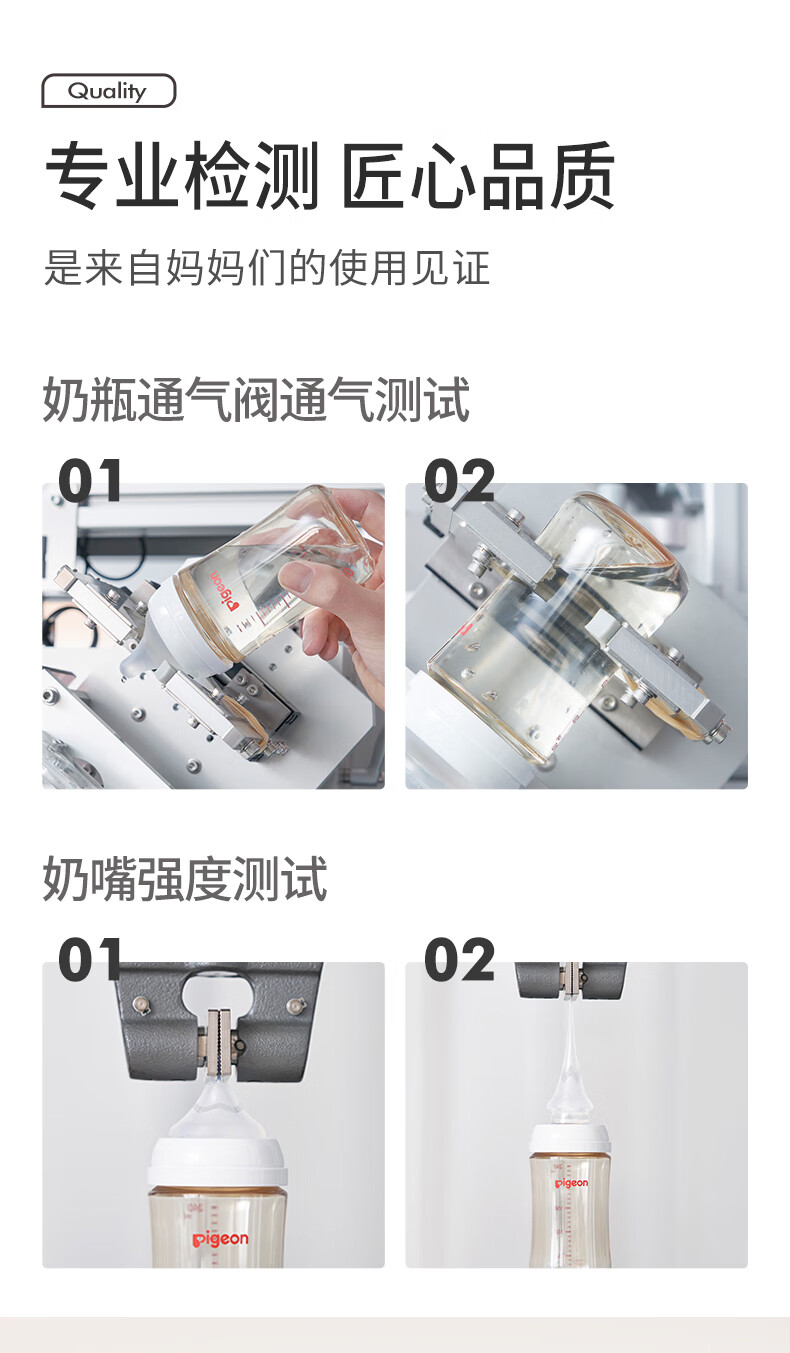 Quality

专业检测 匠心品质

是来自妈妈们的使用见证

奶瓶通气阀通气测试

01

pigeon

02

奶嘴强度测试

01

pigeon

02

pigeon