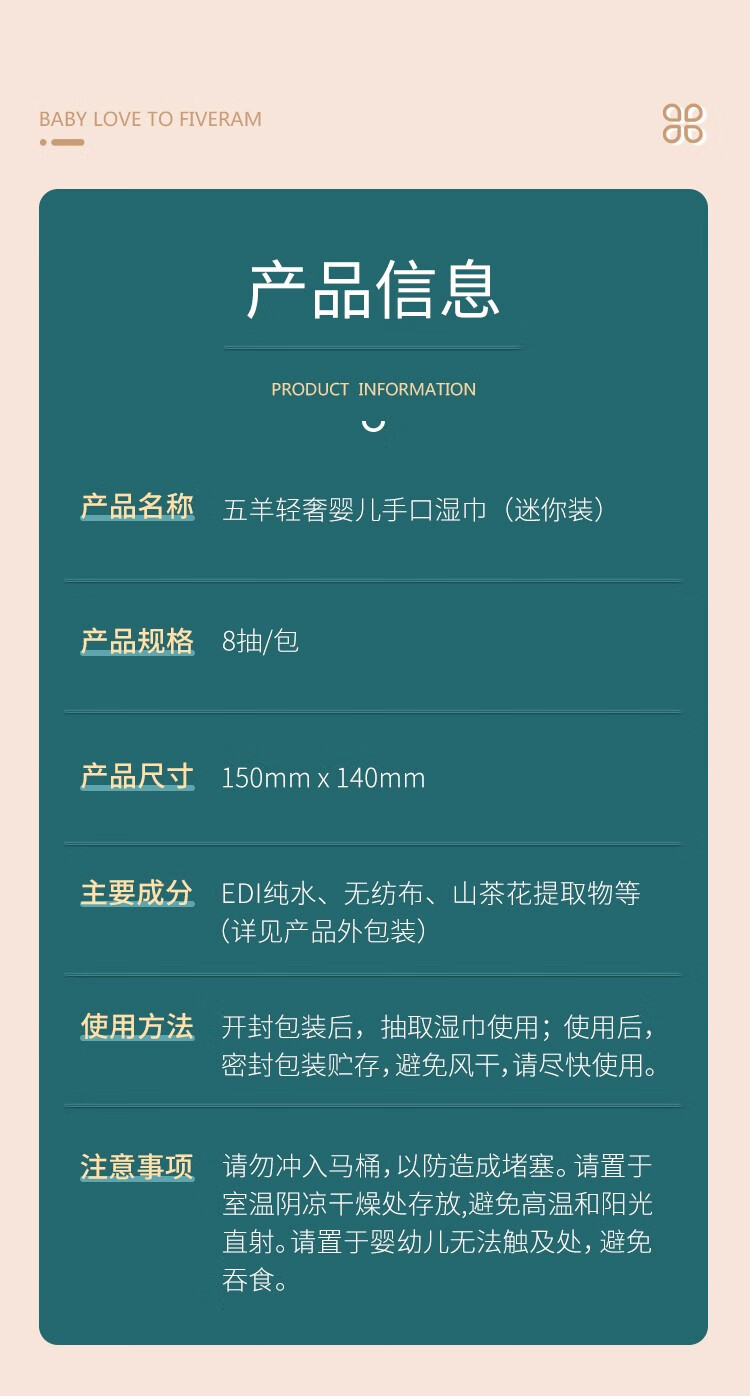 BABY LOVE TO FIVERAM

产品信息

PRODUCT INFORMATION

产品名称 五羊轻奢婴儿手口湿巾（迷你装）

产品规格 8抽/包

产品尺寸 150mm x 140mm

主要成分 EDI纯水、无纺布、山茶花提取物等（详见产品外包装）

使用方法 开封包装后，抽取湿巾使用；使用后，密封包装贮存，避免风干，请尽快使用。

注意事项 请勿冲入马桶，以防造成堵塞。请置于室温阴凉干燥处存放，避免高温和阳光直射。请置于婴幼儿无法触及处，避免吞食。