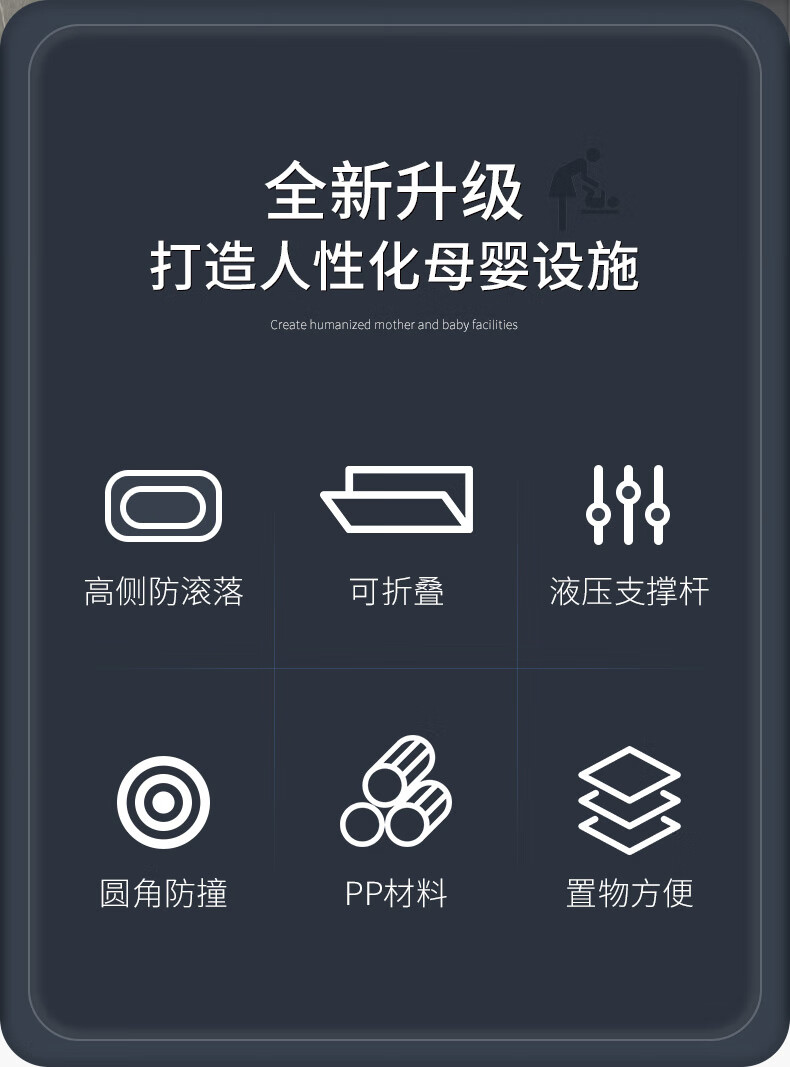 全新升级
打造人性化母婴设施

Create humanized mother and baby facilities

高侧防滚落

可折叠

液压支撑杆

圆角防撞

PP材料

置物方便