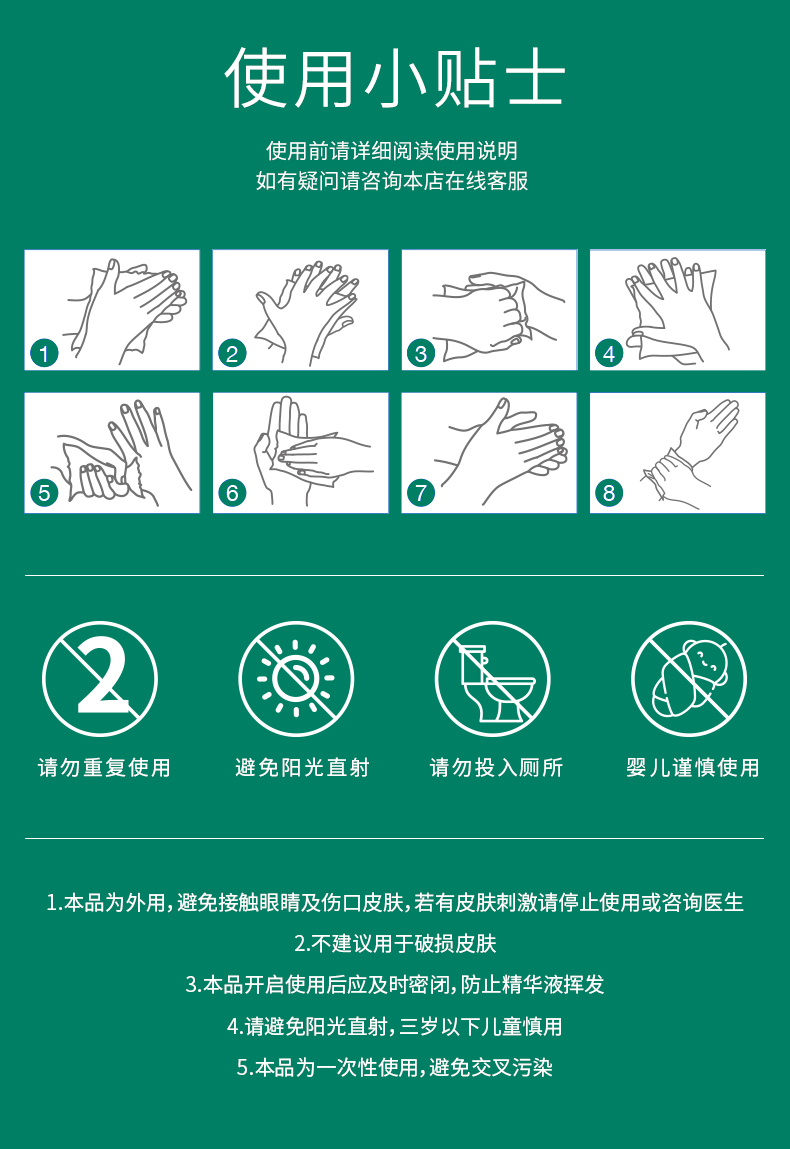 使用小贴士

使用前请详细阅读使用说明
如有疑问请咨询本店在线客服

1
2
3
4
5
6
7
8

2

请勿重复使用
避免阳光直射
请勿投入厕所
婴儿谨慎使用

1.本品为外用，避免接触眼睛及伤口皮肤，若有皮肤刺激请停止使用或咨询医生
2.不建议用于破损皮肤
3.本品开启使用后应及时密闭，防止精华液挥发
4.请避免阳光直射，三岁以下儿童慎用
5.本品为一次性使用，避免交叉污染