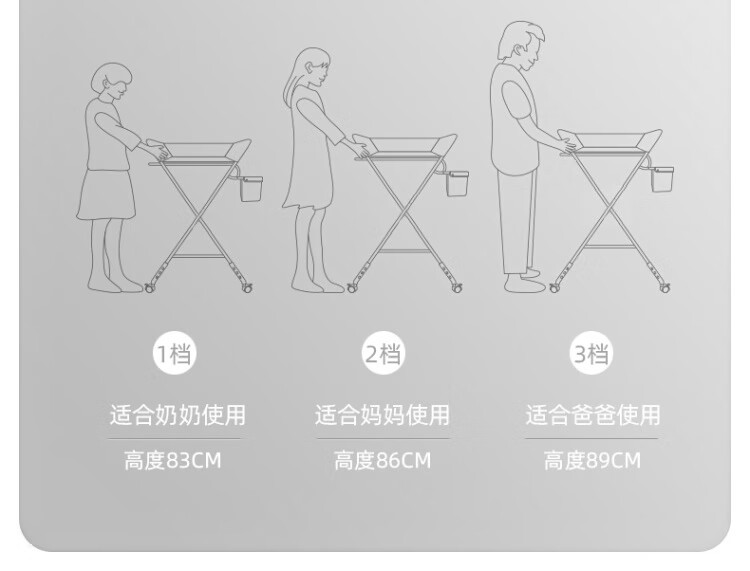 1档

适合奶奶使用

高度83CM

2档

适合妈妈使用

高度86CM

3档

适合爸爸使用

高度89CM