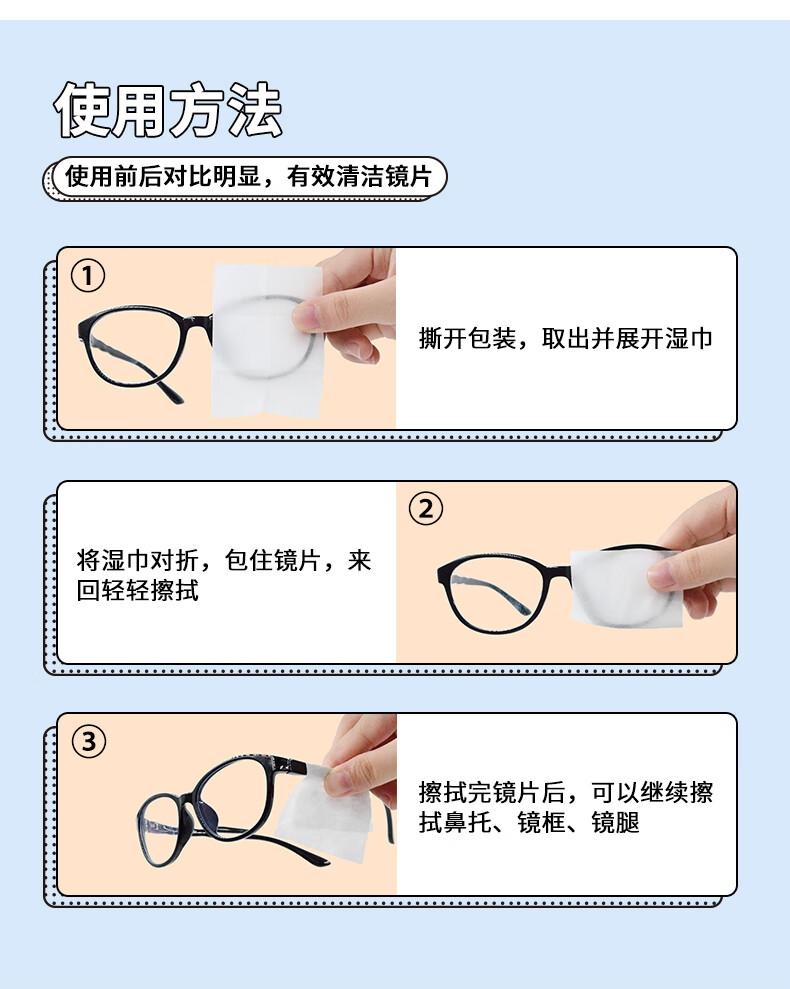 使用方法

使用前后对比明显，有效清洁镜片

①

撕开包装，取出并展开湿巾

将湿巾对折，包住镜片，来回轻轻擦拭

②

③

擦拭完镜片后，可以继续擦拭鼻托、镜框、镜腿